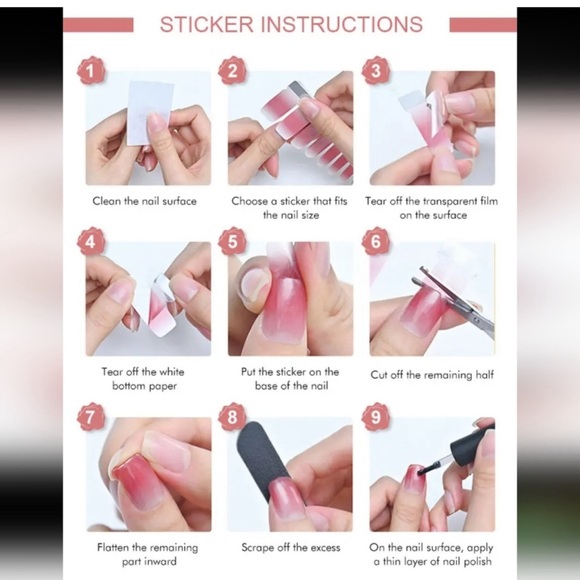 STICKER INSTRUCTIONS

1
Clean the nail surface

2
Choose a sticker that fits the nail size

3
Tear off the transparent film on the surface

4
Tear off the white bottom paper

5
Put the sticker on the base of the nail

6
Cut off the remaining half

7
Flatten the remaining part inward

8
Scrape off the excess

9
On the nail surface, apply a thin layer of nail polish